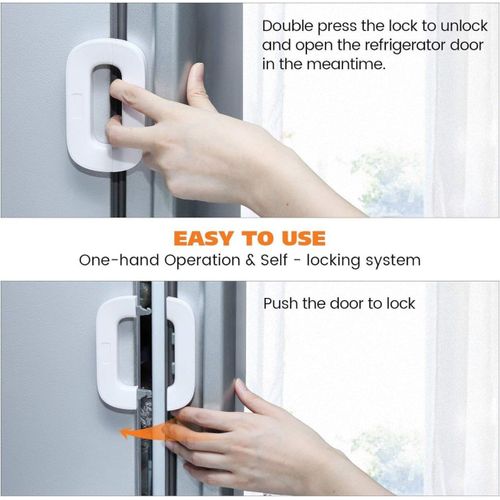 Double press the lock to unlock and open the refrigerator door in the meantime.

EASY TO USE

One-hand Operation & Self - locking system

Push the door to lock