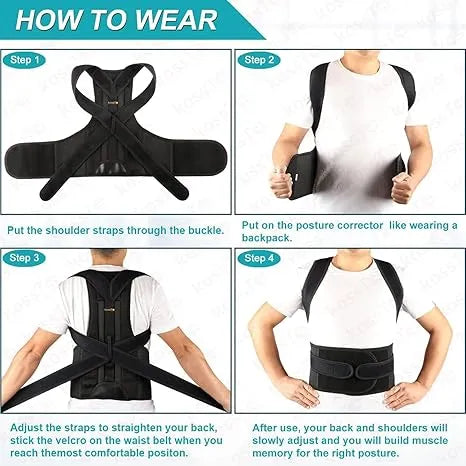 HOW TO WEAR

Step 1

Put the shoulder straps through the buckle.

Step 2

Put on the posture corrector like wearing a backpack.

Step 3

Adjust the straps to straighten your back, stick the velcro on the waist belt when you reach themost comfortable positon.

Step 4

After use, your back and shoulders will slowly adjust and you will build muscle memory for the right posture.